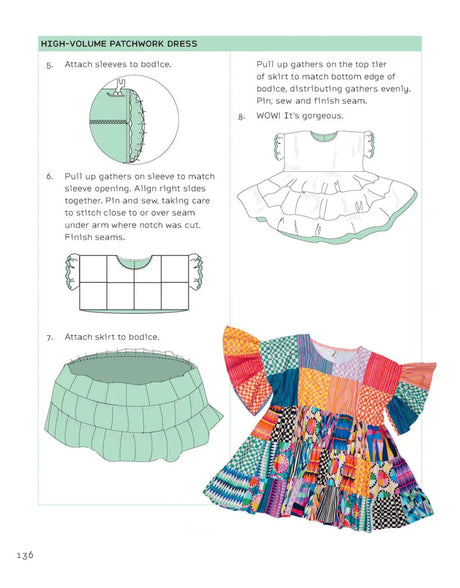 HIGH-VOLUME PATCHWORK DRESS

5. Attach sleeves to bodice.

6. Pull up gathers on sleeve to match sleeve opening. Align right sides together. Pin and sew, taking care to stitch close to or over seam under arm where notch was cut. Finish seams.

7. Attach skirt to bodice.

Pull up gathers on the top tier of skirt to match bottom edge of bodice, distributing gathers evenly. Pin, sew and finish seam.

8. WOW! It's gorgeous.

136